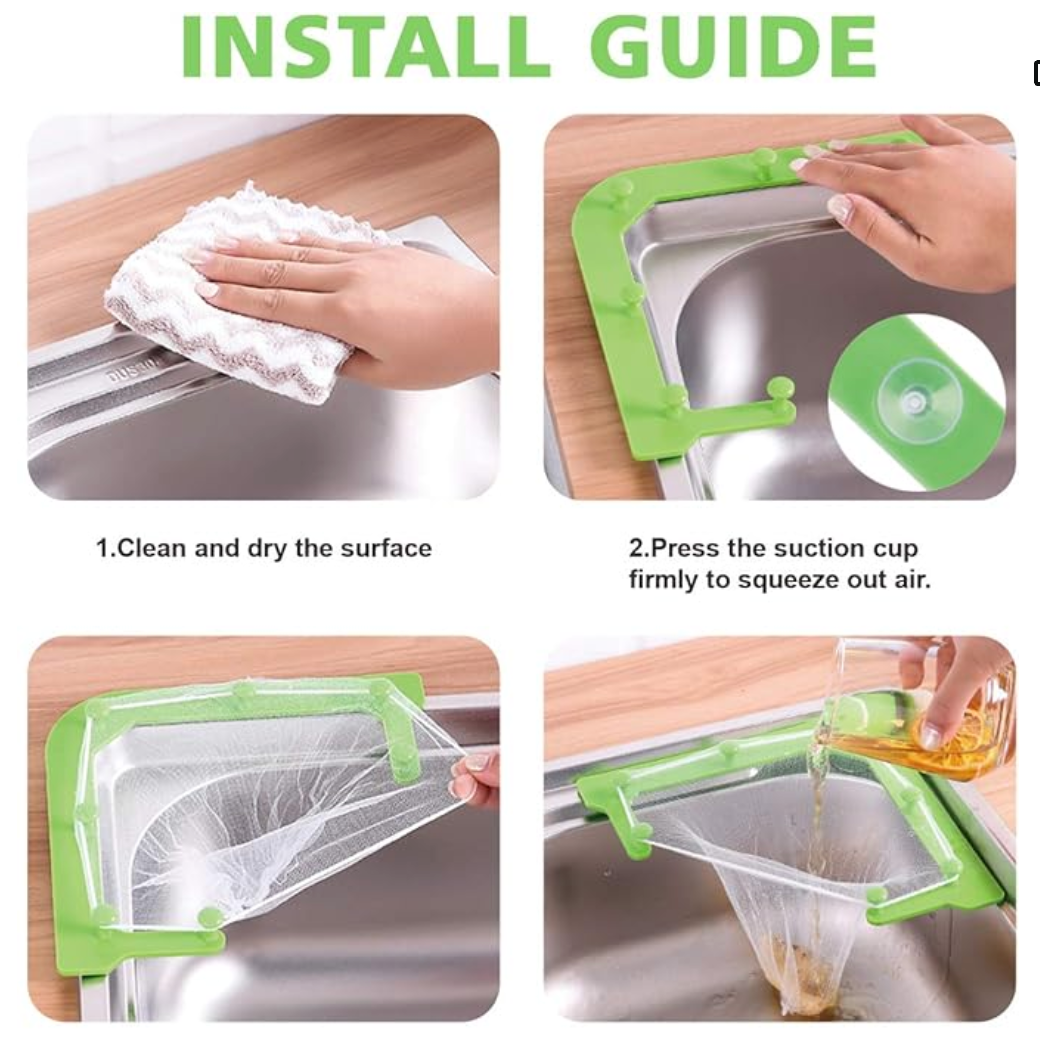 INSTALL GUIDE

1.Clean and dry the surface

2.Press the suction cup firmly to squeeze out air.