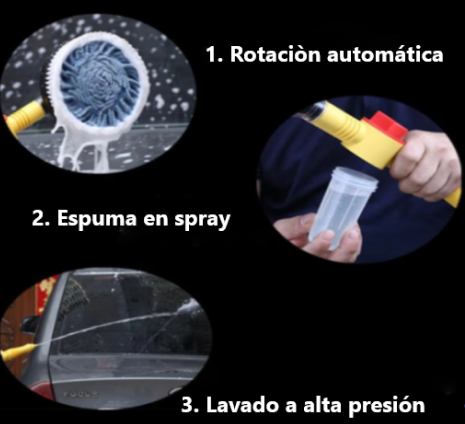 1. Rotaciòn automática

2. Espuma en spray

FOCUS

3. Lavado a alta presión