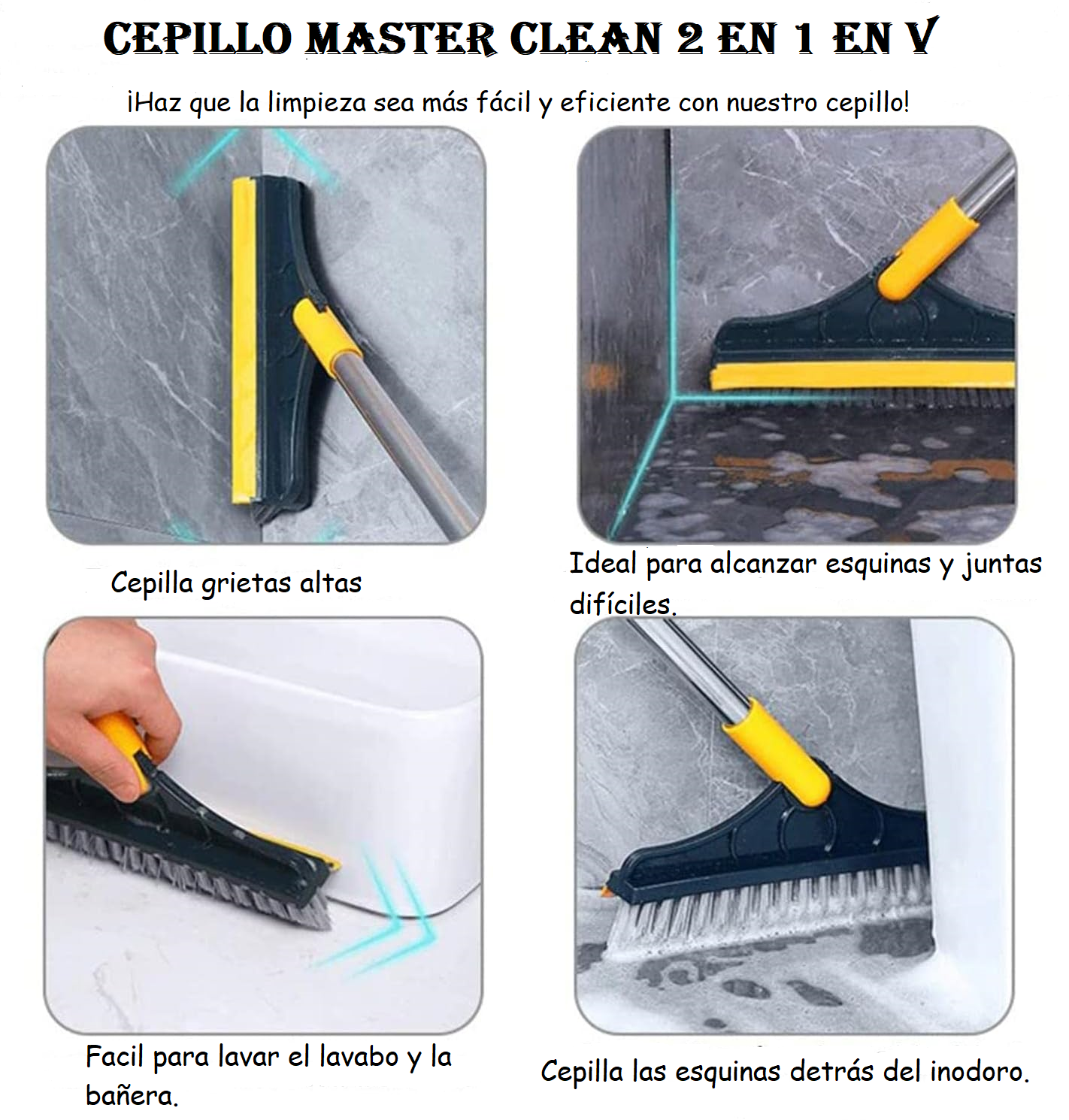 CEPILLO MASTER CLEAN 2 EN 1 EN V

¡Haz que la limpieza sea más fácil y eficiente con nuestro cepillo!

Cepilla grietas altas

Ideal para alcanzar esquinas y juntas difíciles.

Facil para lavar el lavabo y la bañera.

Cepilla las esquinas detrás del inodoro.